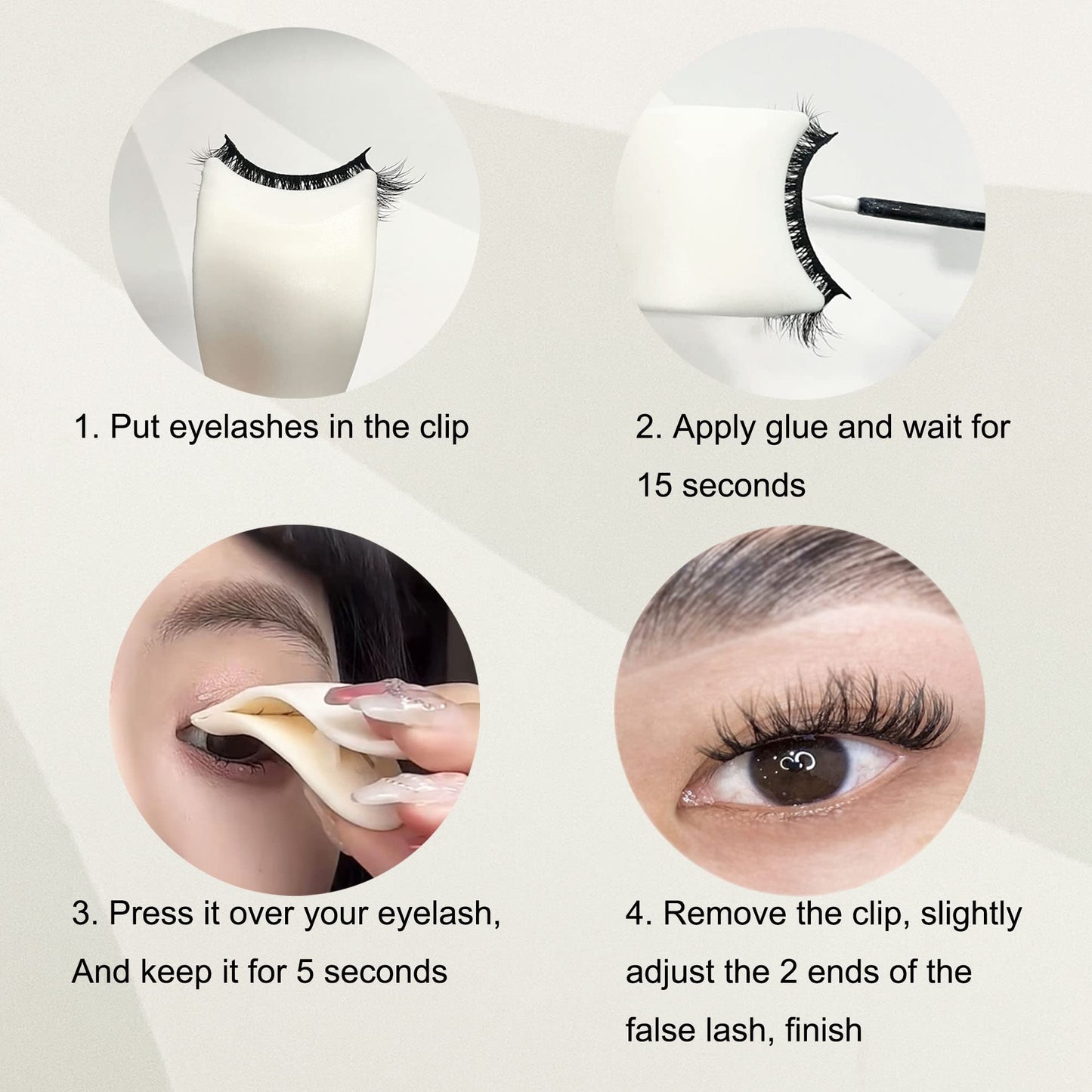 1. Put eyelashes in the clip

2. Apply glue and wait for 15 seconds

3. Press it over your eyelash, And keep it for 5 seconds

4. Remove the clip, slightly adjust the 2 ends of the false lash, finish