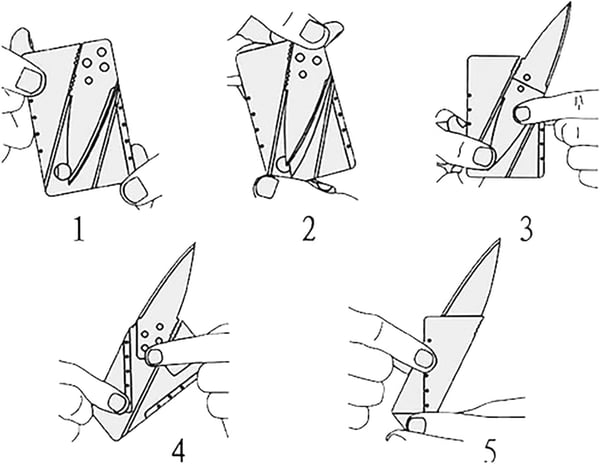 1

2

3

4

5