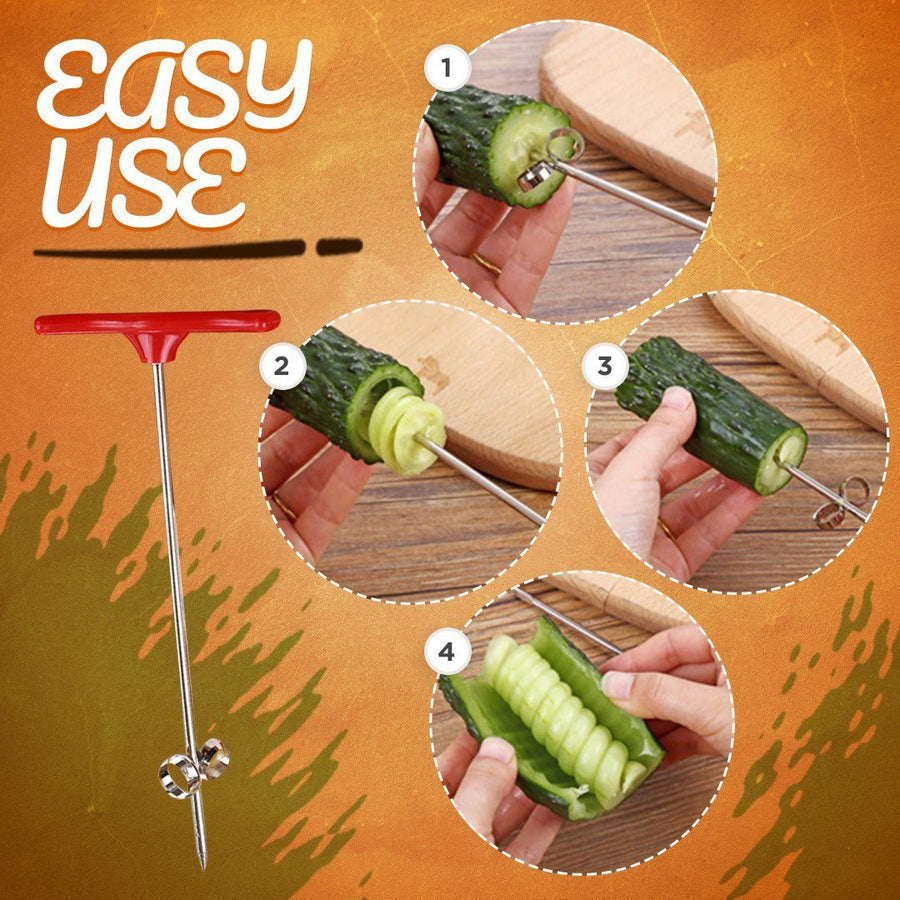 EASY USE

1

2

3

4