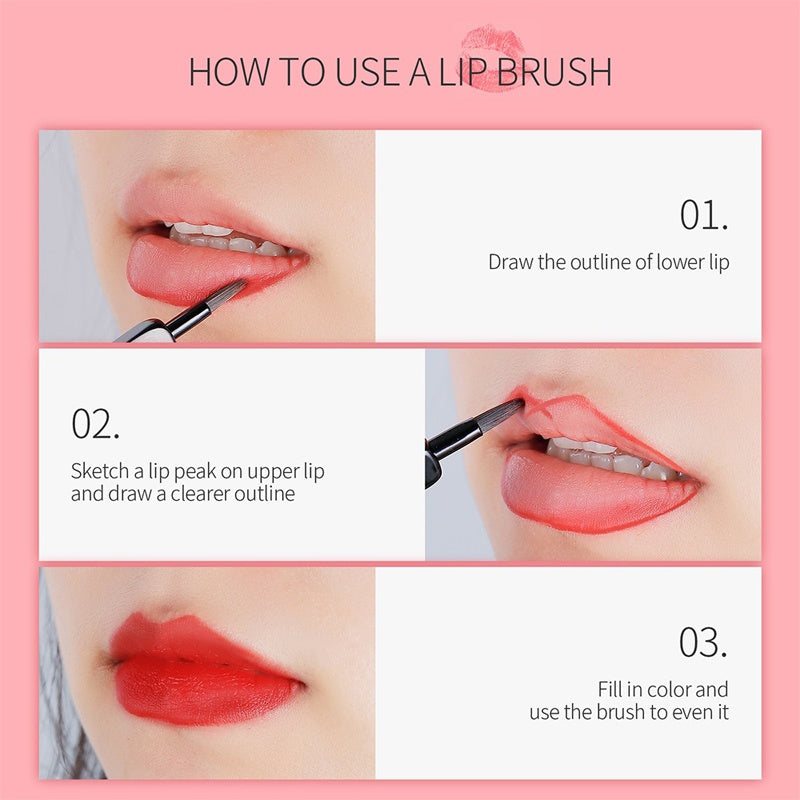 HOW TO USE A LIP BRUSH

01.

Draw the outline of lower lip

02.

Sketch a lip peak on upper lip and draw a clearer outline

03.

Fill in color and use the brush to even it