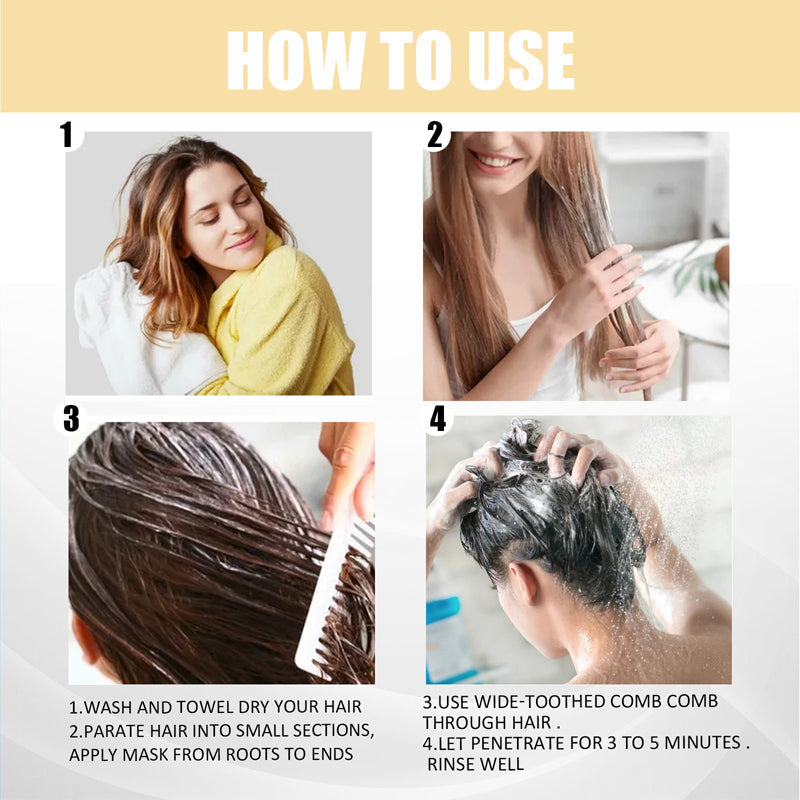 HOW TO USE

1

2

3

4

1.WASH AND TOWEL DRY YOUR HAIR
2.PARATE HAIR INTO SMALL SECTIONS, APPLY MASK FROM ROOTS TO ENDS

3.USE WIDE-TOOTHED COMB COMB THROUGH HAIR .
4.LET PENETRATE FOR 3 TO 5 MINUTES . RINSE WELL