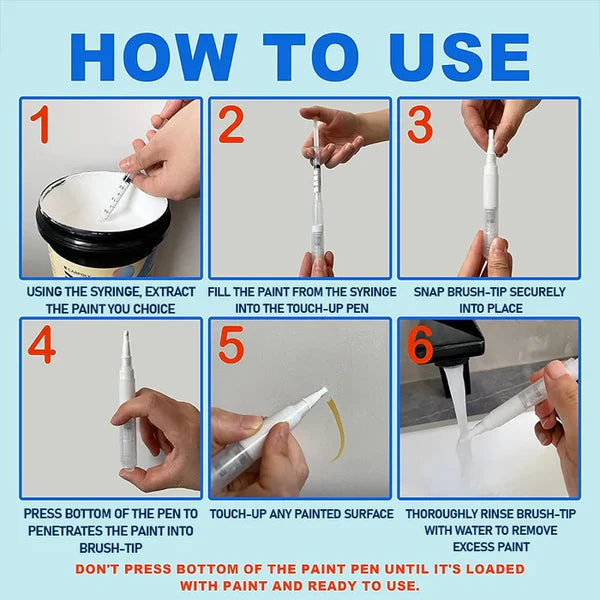 HOW TO USE

1

USING THE SYRINGE, EXTRACT THE PAINT YOU CHOICE

2

FILL THE PAINT FROM THE SYRINGE INTO THE TOUCH-UP PEN

3

SNAP BRUSH-TIP SECURELY INTO PLACE

4

PRESS BOTTOM OF THE PEN TO PENETRATES THE PAINT INTO BRUSH-TIP

5

TOUCH-UP ANY PAINTED SURFACE

6

THOROUGHLY RINSE BRUSH-TIP WITH WATER TO REMOVE EXCESS PAINT

DON'T PRESS BOTTOM OF THE PAINT PEN UNTIL IT'S LOADED WITH PAINT AND READY TO USE.