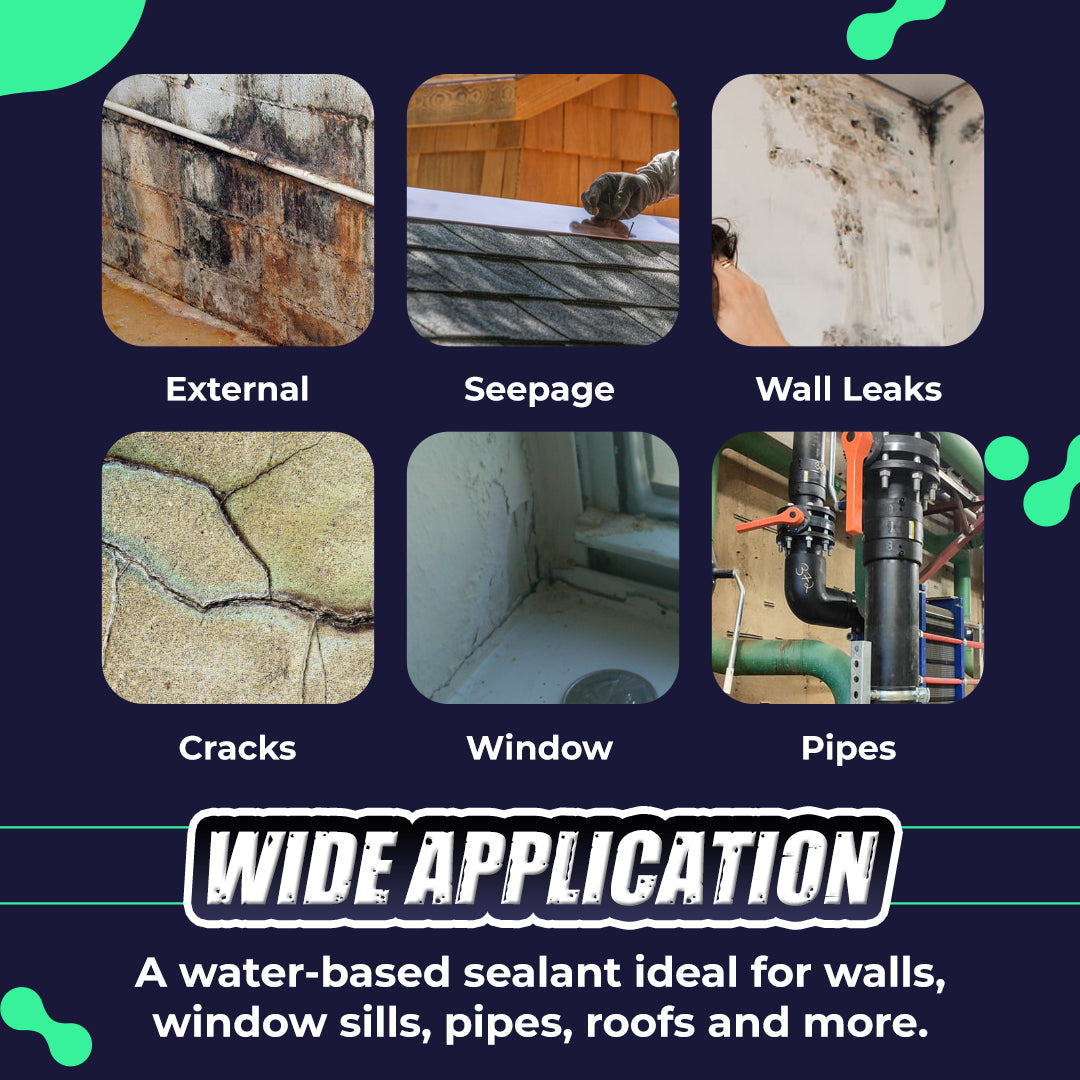 External

Seepage

Wall Leaks

Cracks

Window

Pipes

WIDE APPLICATION

A water-based sealant ideal for walls, window sills, pipes, roofs and more.